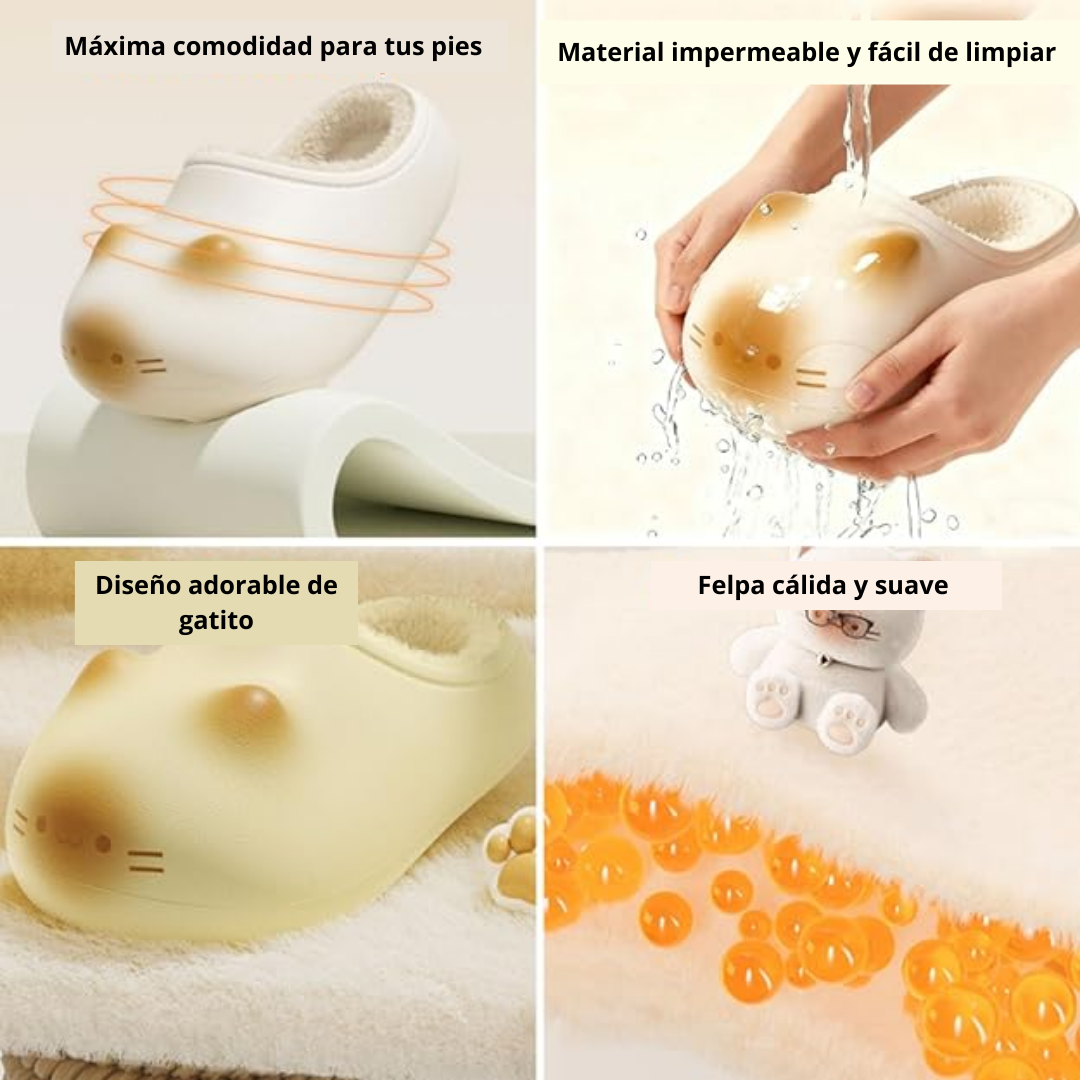 Máxima comodidad para tus pies

Material impermeable y fácil de limpiar

Diseño adorable de gatito

Felpa cálida y suave